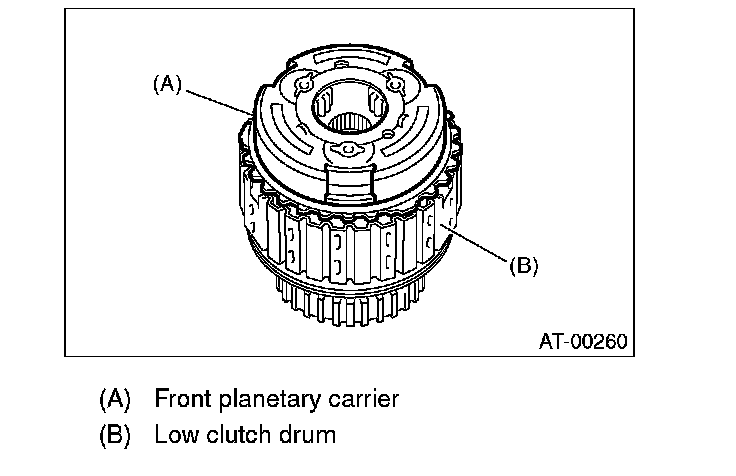 (A)

(B)

AT-00260

(A) Front planetary carrier
(B) Low clutch drum