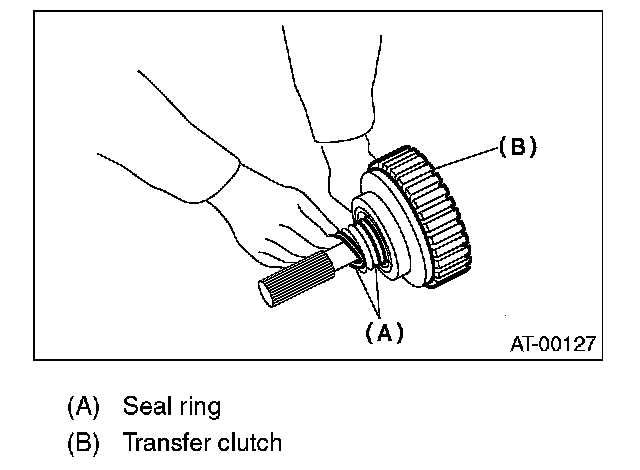 (B)

(A)

AT-00127

(A) Seal ring
(B) Transfer clutch