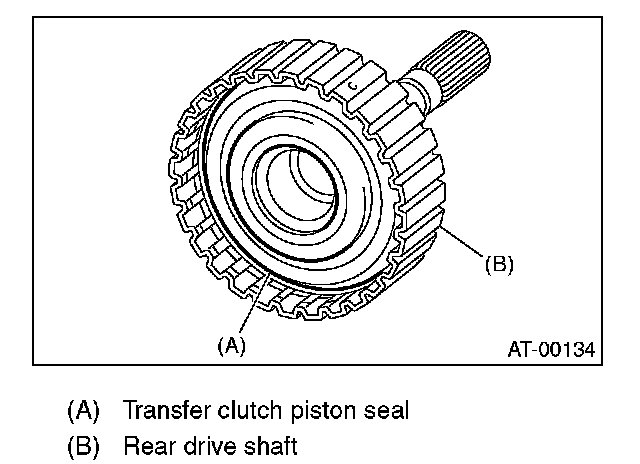 (B)

(A)

AT-00134

(A) Transfer clutch piston seal

(B) Rear drive shaft