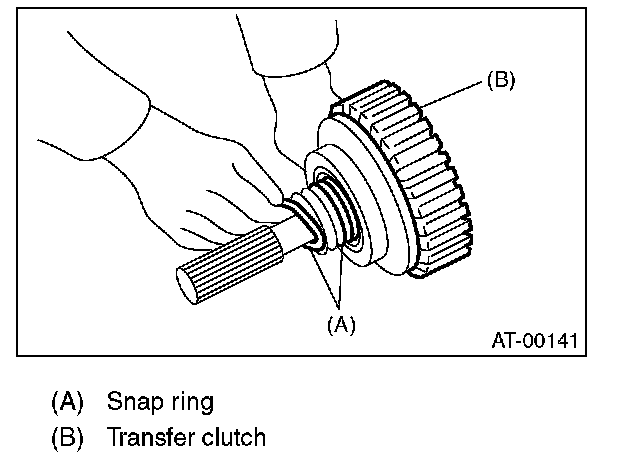 (B)

(A)

AT-00141

(A) Snap ring
(B) Transfer clutch