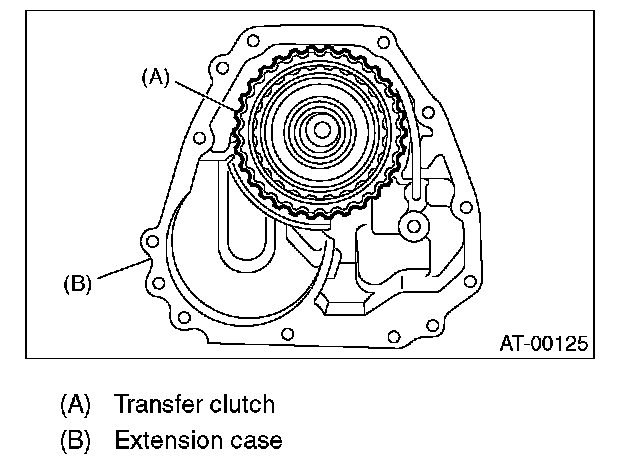 (A)
(B)
AT-00125

(A) Transfer clutch
(B) Extension case