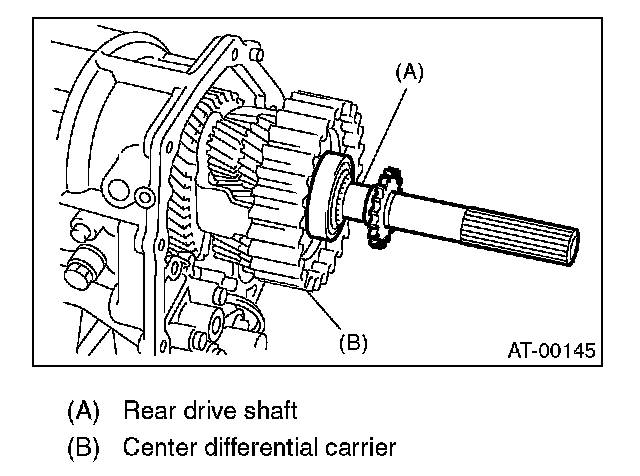 (A)

(B)

AT-00145

(A) Rear drive shaft

(B) Center differential carrier