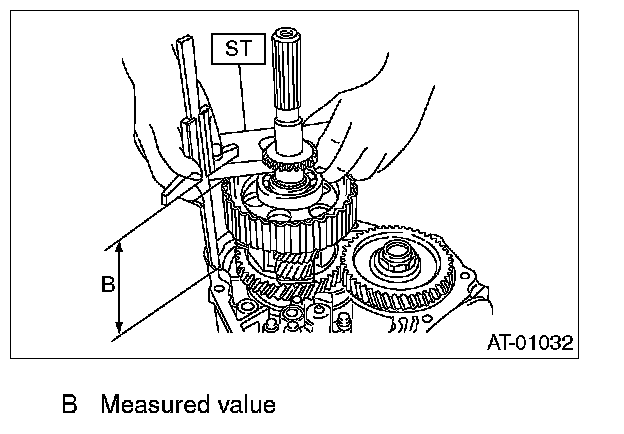 ST

B

AT-01032

B Measured value