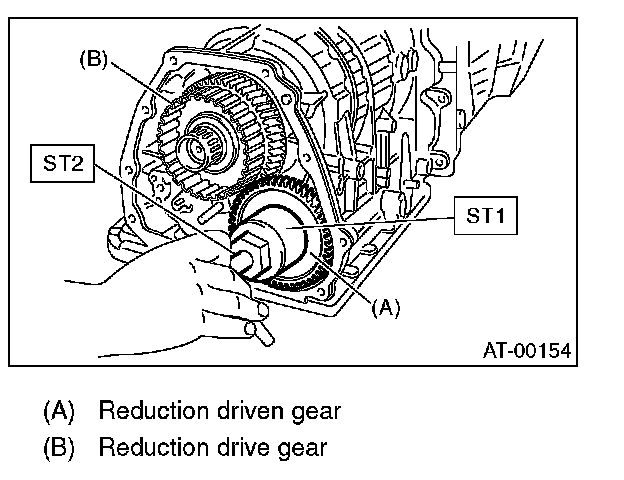 (B)
ST2
ST1
(A)
AT-00154

(A) Reduction driven gear
(B) Reduction drive gear