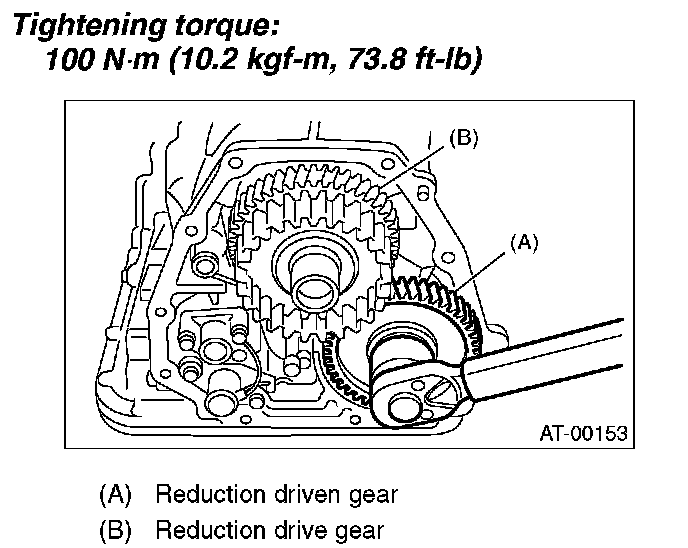 Tightening torque:
100 N·m (10.2 kgf-m, 73.8 ft-lb)

(B)

(A)

AT-00153

(A) Reduction driven gear
(B) Reduction drive gear