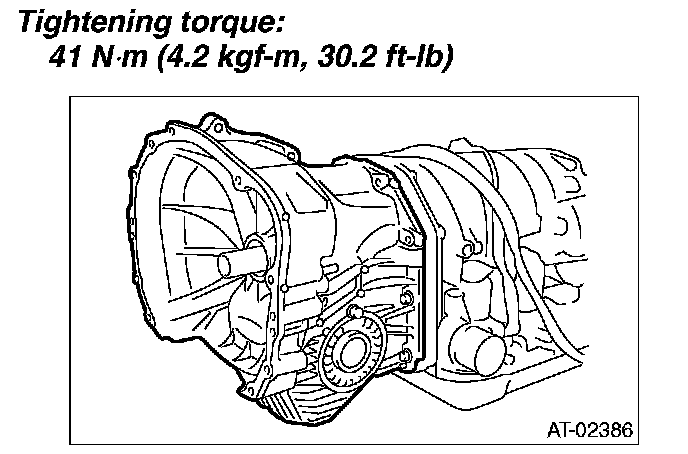 Tightening torque:
41 N·m (4.2 kgf-m, 30.2 ft-lb)

AT-02386