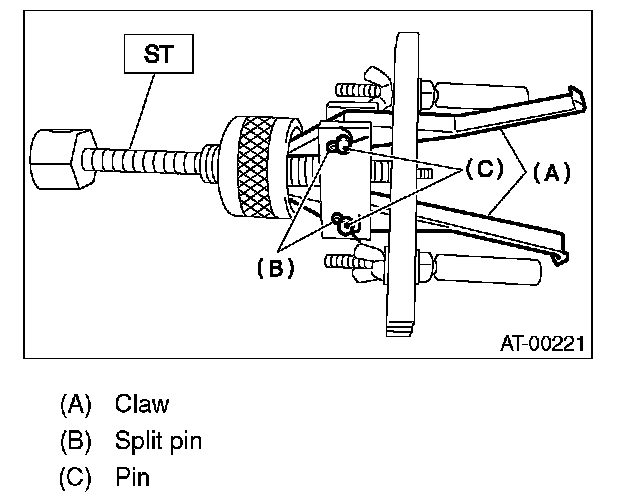 ST

(C)

(A)

(B)

AT-00221

(A) Claw

(B) Split pin

(C) Pin