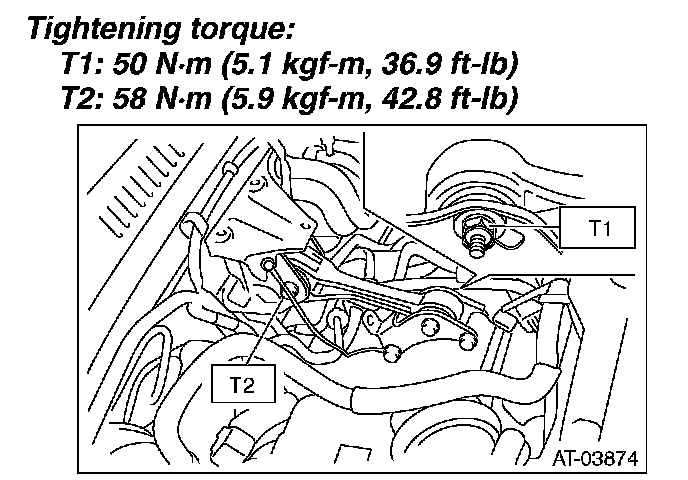 Tightening torque:
T1: 50 N·m (5.1 kgf-m, 36.9 ft-lb)
T2: 58 N·m (5.9 kgf-m, 42.8 ft-lb)

T1

T2

AT-03874