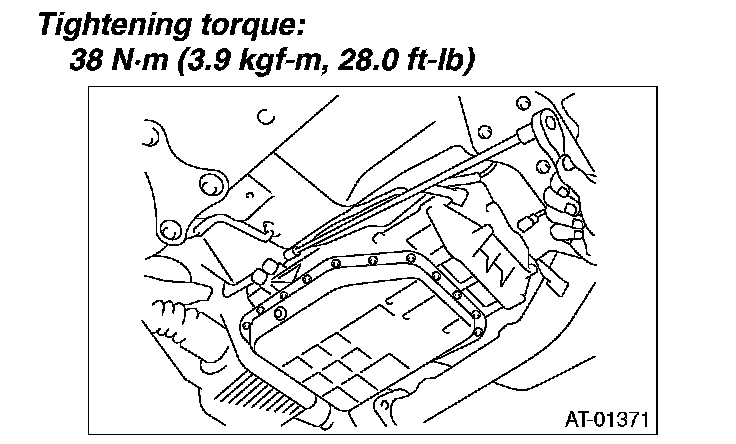 Tightening torque:
38 N·m (3.9 kgf-m, 28.0 ft-lb)

AT-01371