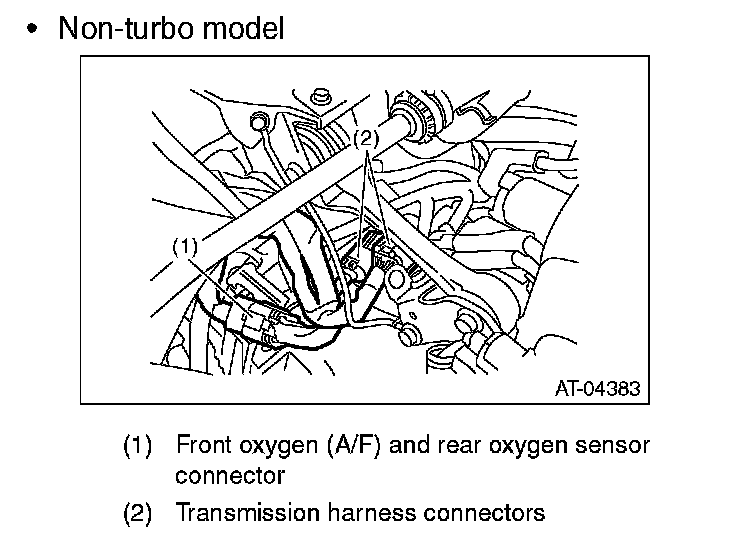 • Non-turbo model

(2)

(1)

AT-04383

(1) Front oxygen (A/F) and rear oxygen sensor connector

(2) Transmission harness connectors