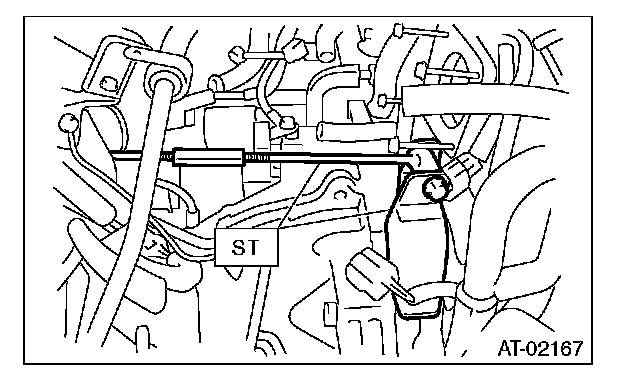 ST

AT-02167