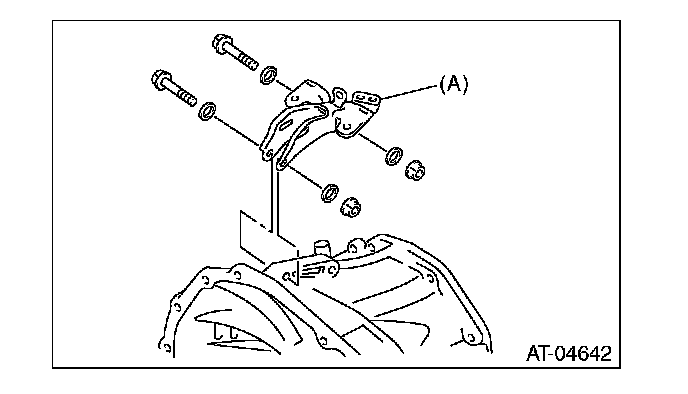 (A)

AT-04642