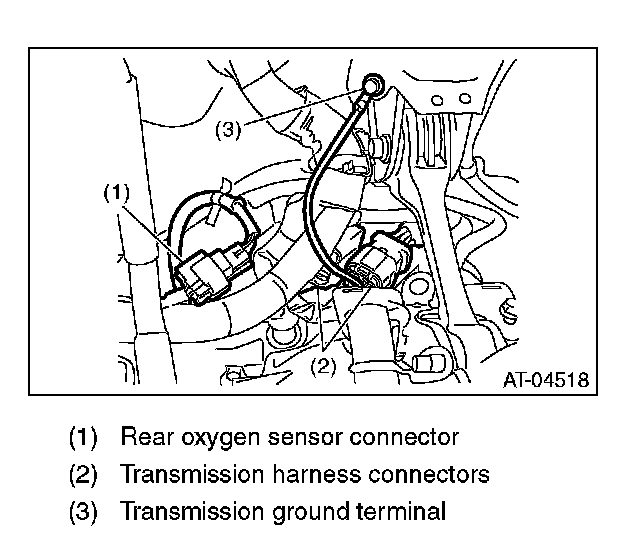 (3)

(1)

(2)

AT-04518

(1) Rear oxygen sensor connector

(2) Transmission harness connectors

(3) Transmission ground terminal