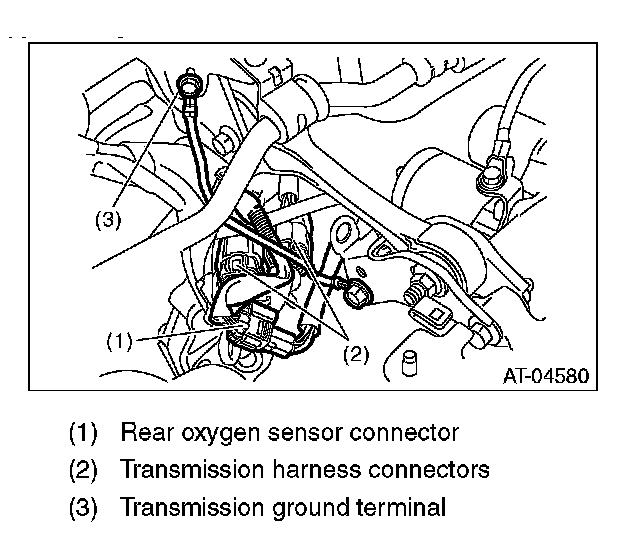 (3)

(1)

(2)

AT-04580

(1) Rear oxygen sensor connector
(2) Transmission harness connectors
(3) Transmission ground terminal