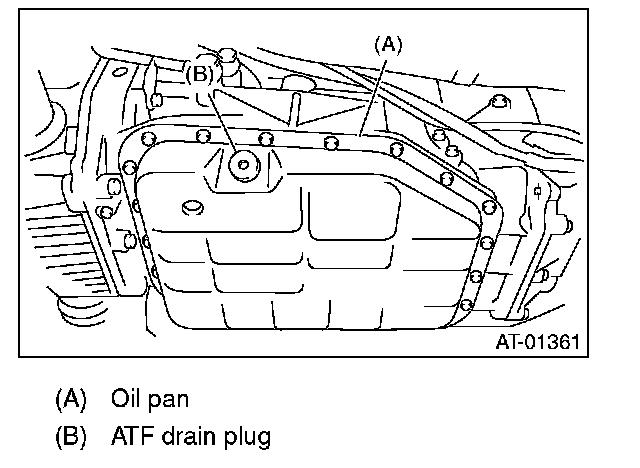 (A)
(B)
AT-01361

(A) Oil pan
(B) ATF drain plug