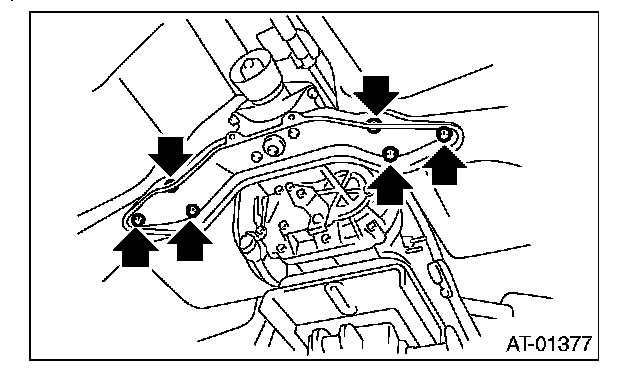 AT-01377