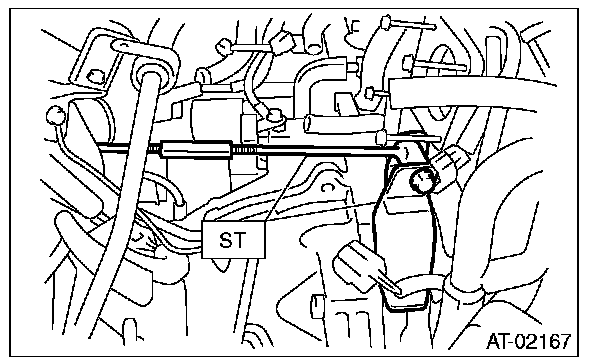 ST

AT-02167