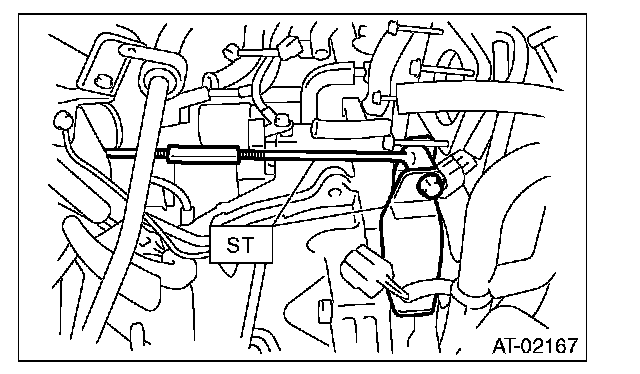 ST

AT-02167