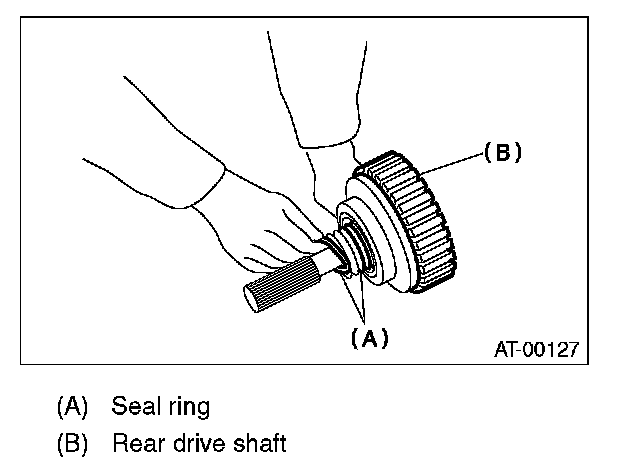 (B)

(A)

AT-00127

(A) Seal ring
(B) Rear drive shaft