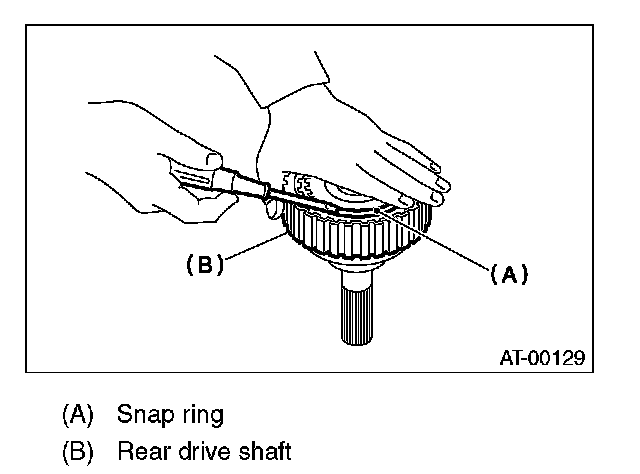 (B)

(A)

AT-00129

(A) Snap ring
(B) Rear drive shaft