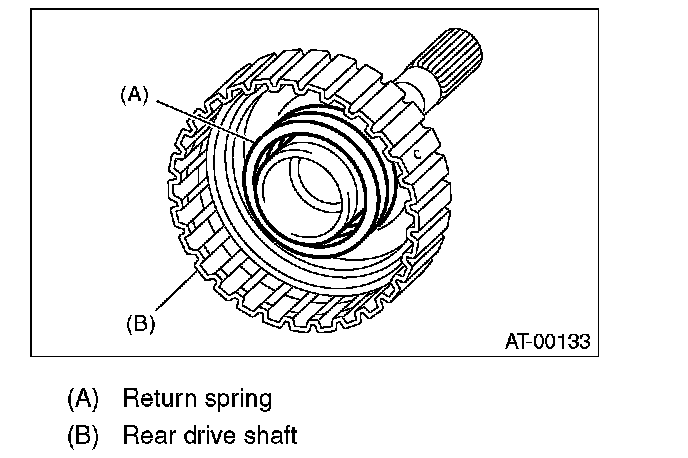 (A)

(B)

AT-00133

(A) Return spring

(B) Rear drive shaft