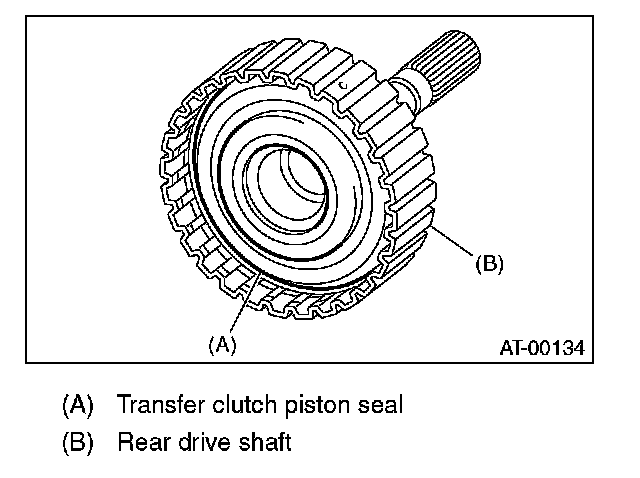 (B)

(A)

AT-00134

(A) Transfer clutch piston seal

(B) Rear drive shaft