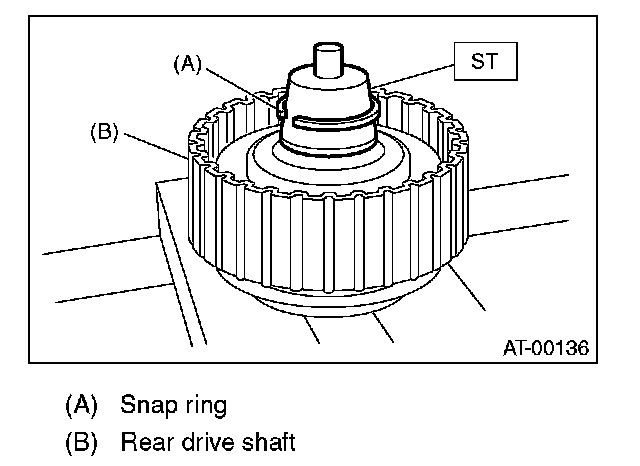 (A)

ST

(B)

AT-00136

(A) Snap ring

(B) Rear drive shaft