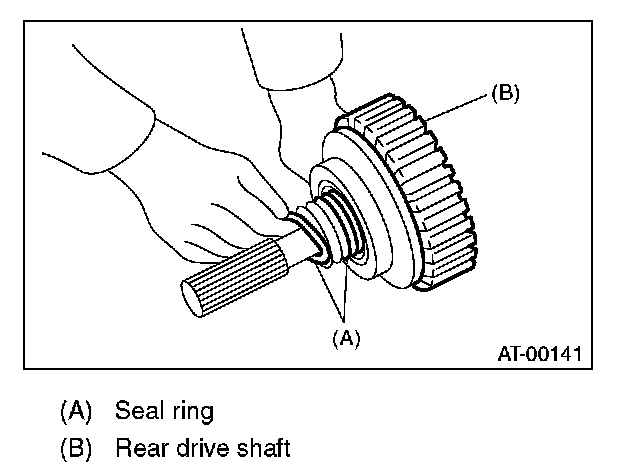 (B)

(A)

AT-00141

(A) Seal ring

(B) Rear drive shaft