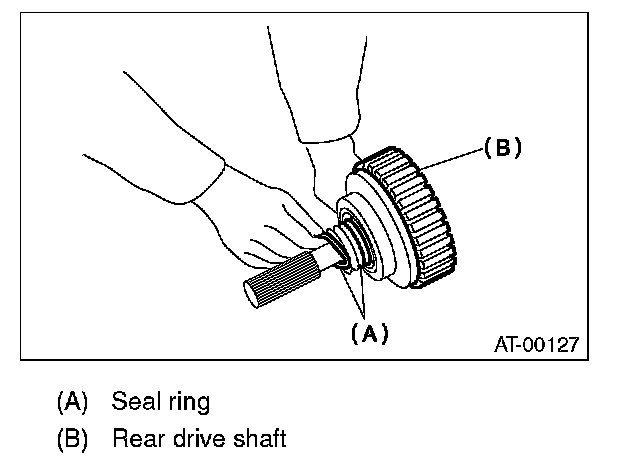 (B)

(A)

AT-00127

(A) Seal ring

(B) Rear drive shaft