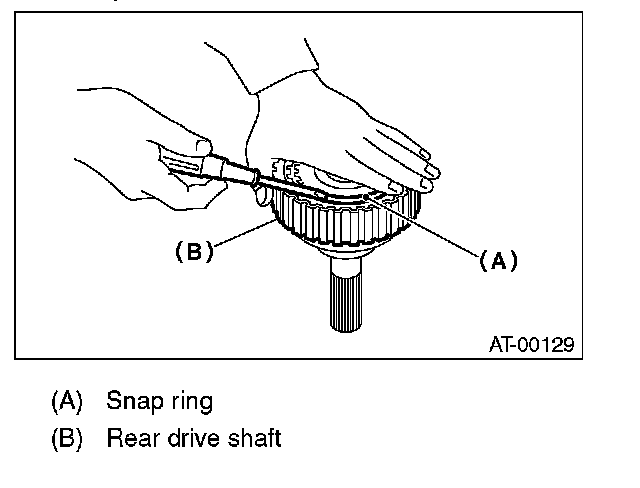 (B)
(A)
AT-00129

(A) Snap ring
(B) Rear drive shaft