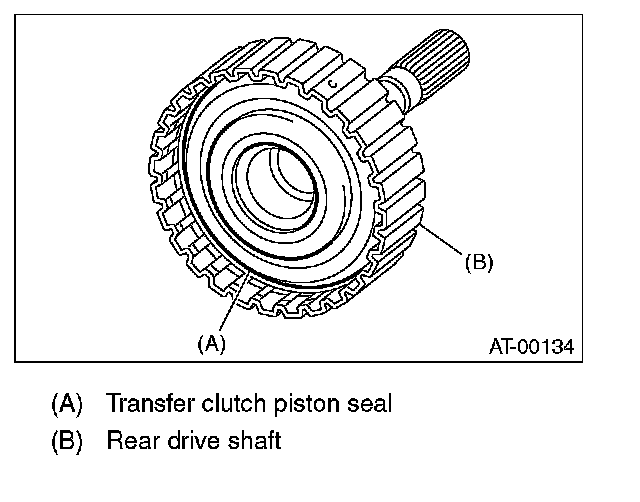 (B)

(A)

AT-00134

(A) Transfer clutch piston seal

(B) Rear drive shaft