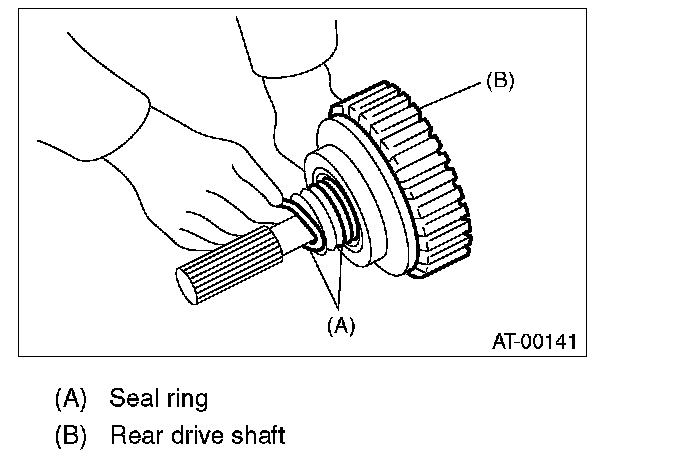 (B)

(A)

AT-00141

(A) Seal ring
(B) Rear drive shaft