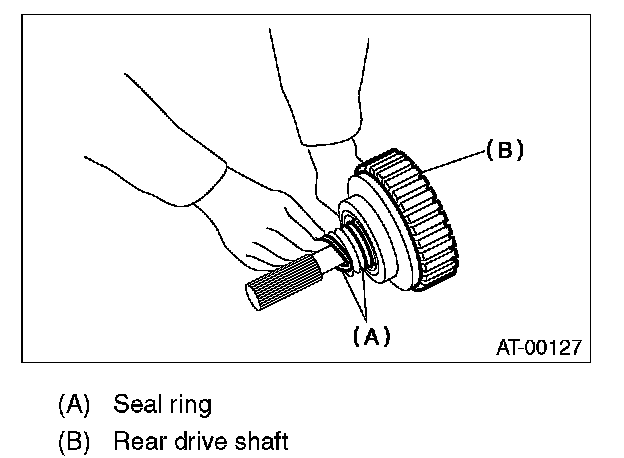 (B)

(A)

AT-00127

(A) Seal ring
(B) Rear drive shaft