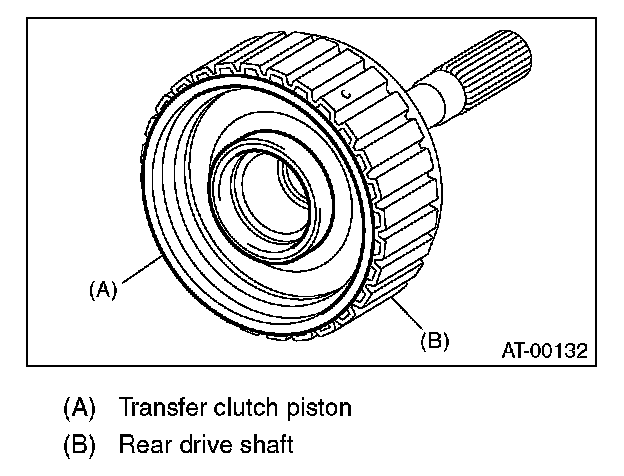 (A)

(B)

AT-00132

(A) Transfer clutch piston

(B) Rear drive shaft