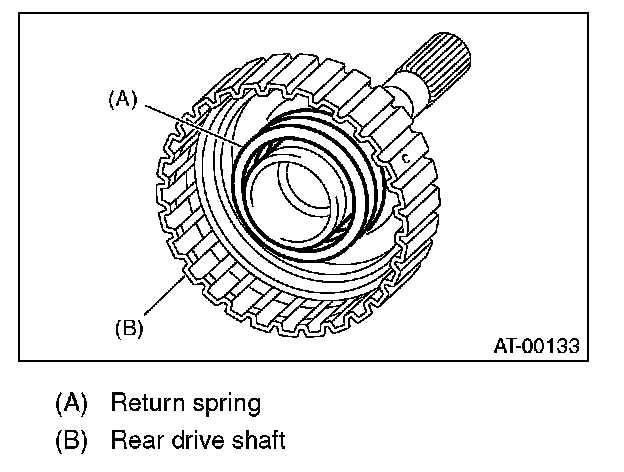 (A)
(B)
AT-00133

(A) Return spring
(B) Rear drive shaft