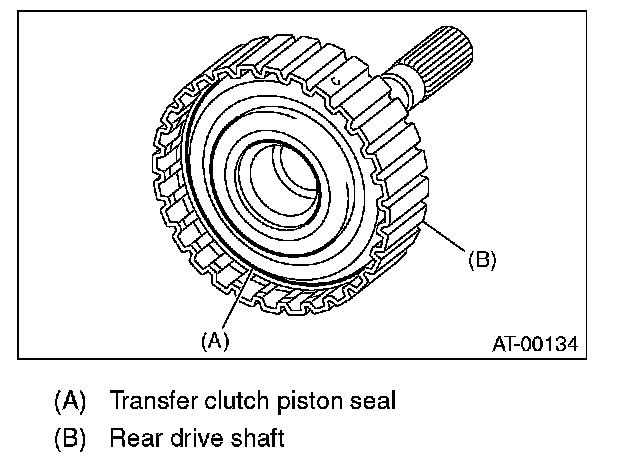 (B)

(A)

AT-00134

(A) Transfer clutch piston seal

(B) Rear drive shaft