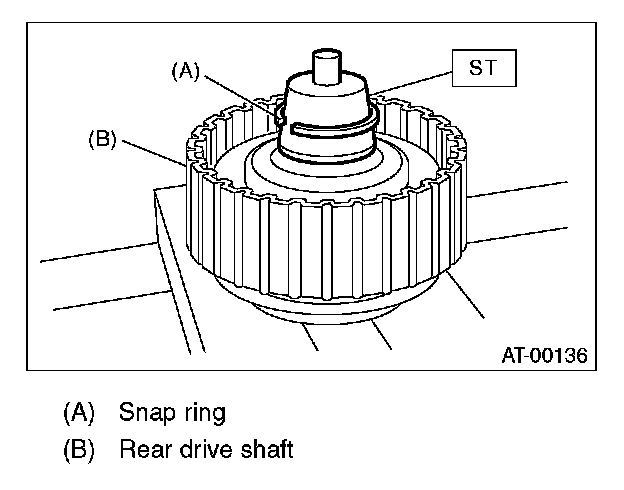 (A)

ST

(B)

AT-00136

(A) Snap ring
(B) Rear drive shaft