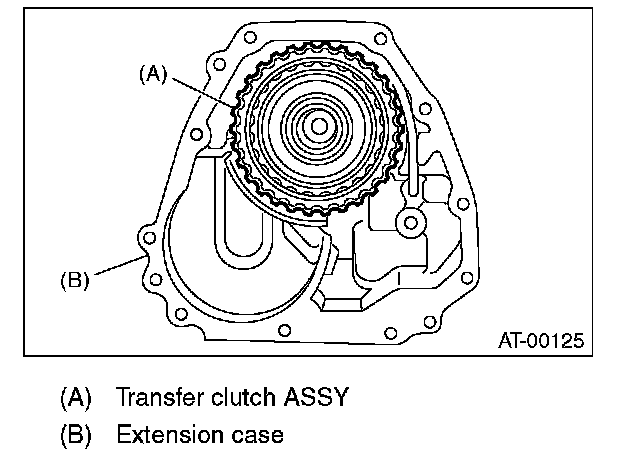 (A)

(B)

AT-00125

(A) Transfer clutch ASSY

(B) Extension case