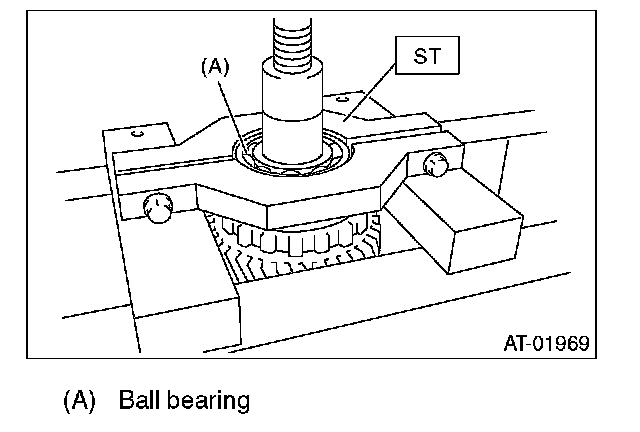 (A)
ST
AT-01969

(A) Ball bearing