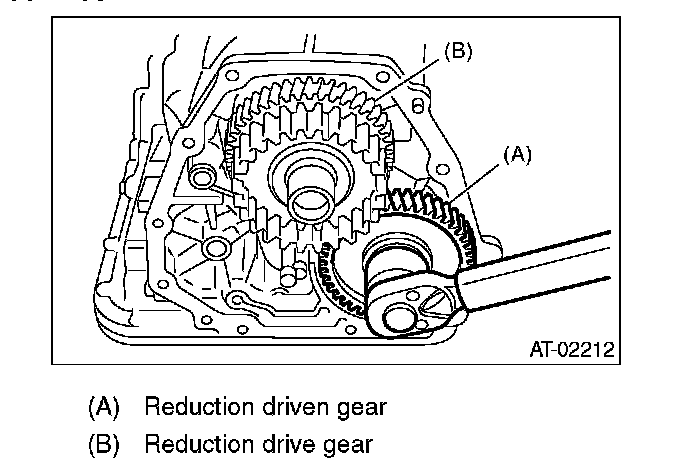 (B)

(A)

AT-02212

(A) Reduction driven gear

(B) Reduction drive gear