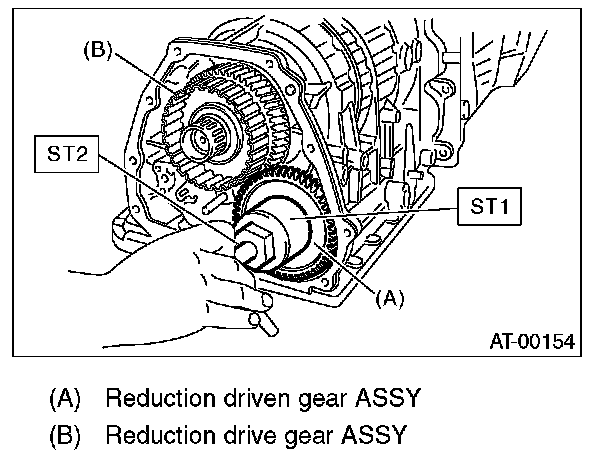 (B)

ST2

ST1

(A)

AT-00154

(A) Reduction driven gear ASSY

(B) Reduction drive gear ASSY