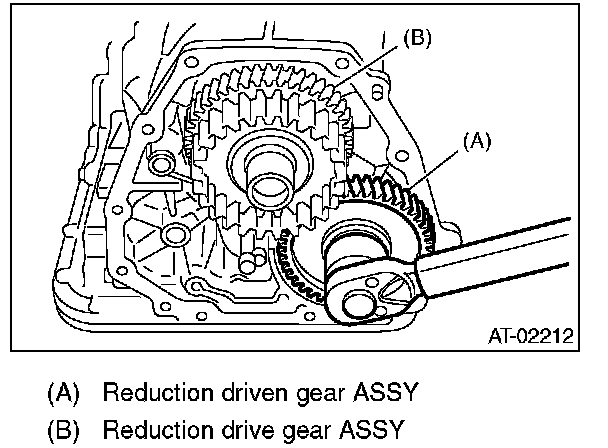 (B)
(A)
AT-02212

(A) Reduction driven gear ASSY
(B) Reduction drive gear ASSY