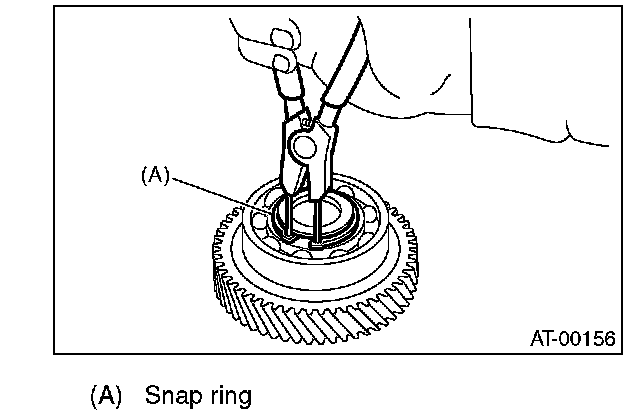 (A)

AT-00156

(A) Snap ring