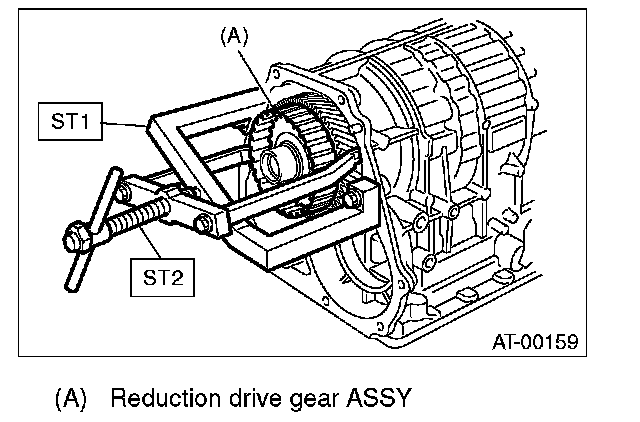 (A)

ST1

ST2

AT-00159

(A) Reduction drive gear ASSY