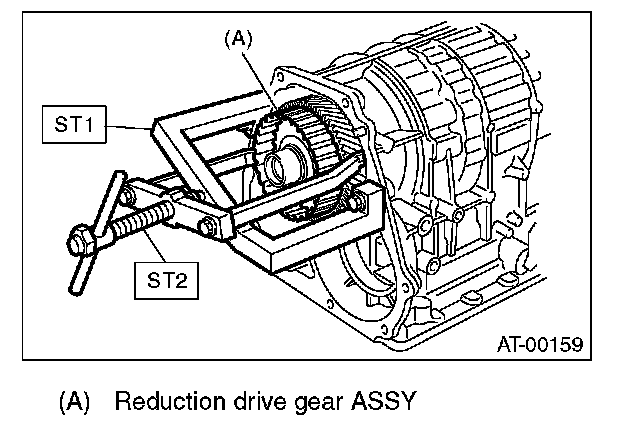 (A)

ST1

ST2

AT-00159

(A) Reduction drive gear ASSY