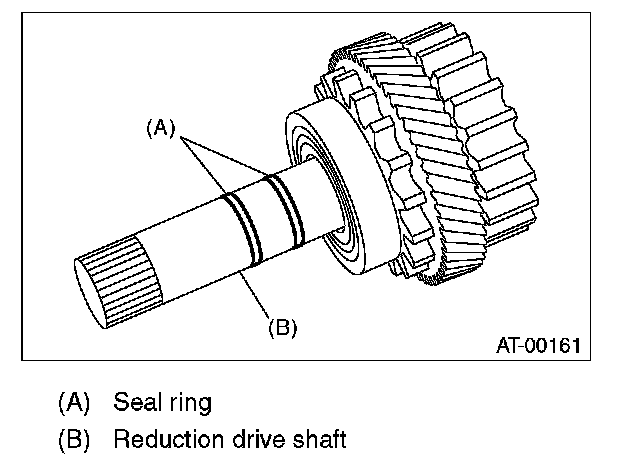 (A)

(B)

AT-00161

(A) Seal ring

(B) Reduction drive shaft