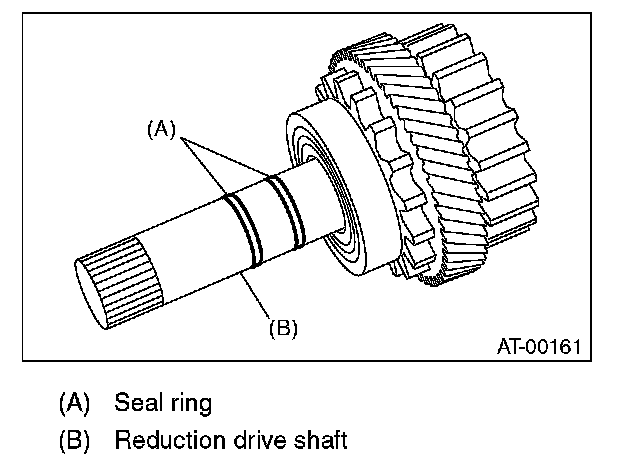 (A)

(B)

AT-00161

(A) Seal ring

(B) Reduction drive shaft