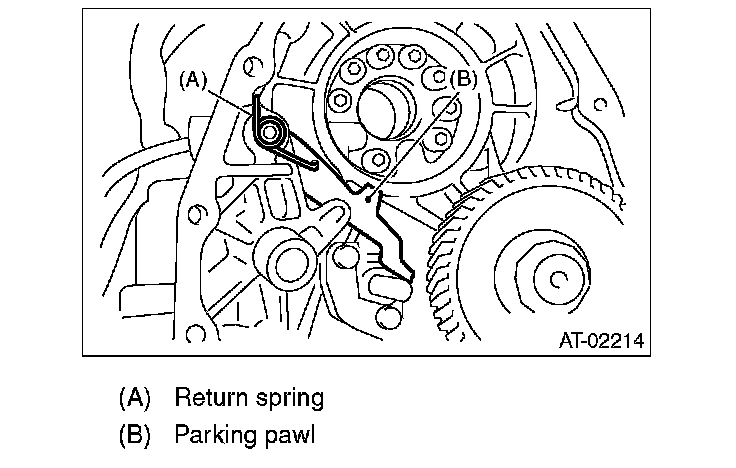 (A)

(B)

AT-02214

(A) Return spring

(B) Parking pawl