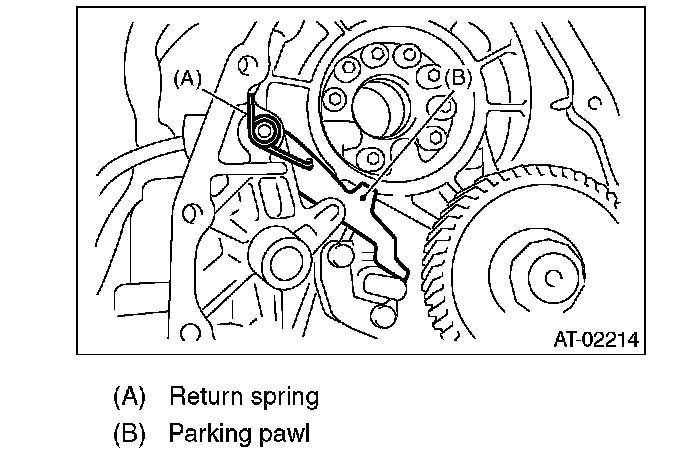 (A)
(B)
AT-02214

(A) Return spring
(B) Parking pawl