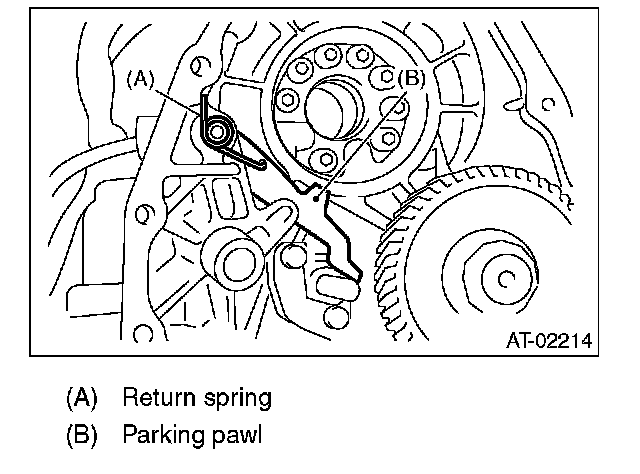 (A)

(B)

AT-02214

(A) Return spring

(B) Parking pawl